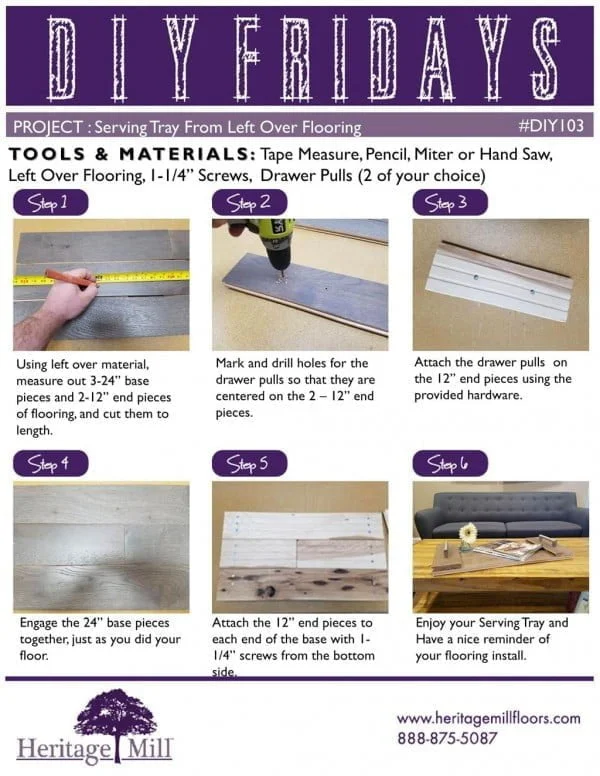 DIY FRIDAYS

PROJECT : Serving Tray From Left Over Flooring

#DIY103

TOOLS & MATERIALS: Tape Measure, Pencil, Miter or Hand Saw, Left Over Flooring, 1-1/4" Screws, Drawer Pulls (2 of your choice)

Step 1

Using left over material, measure out 3-24" base pieces and 2-12" end pieces of flooring, and cut them to length.

Step 2

Mark and drill holes for the drawer pulls so that they are centered on the 2 – 12" end pieces.

Step 3

Attach the drawer pulls on the 12" end pieces using the provided hardware.

Step 4

Engage the 24" base pieces together, just as you did your floor.

Step 5

Attach the 12" end pieces to each end of the base with 1-1/4" screws from the bottom side.

Step 6

Enjoy your Serving Tray and Have a nice reminder of your flooring install.

Heritage Mill

www.heritagemillfloors.com
888-875-5087