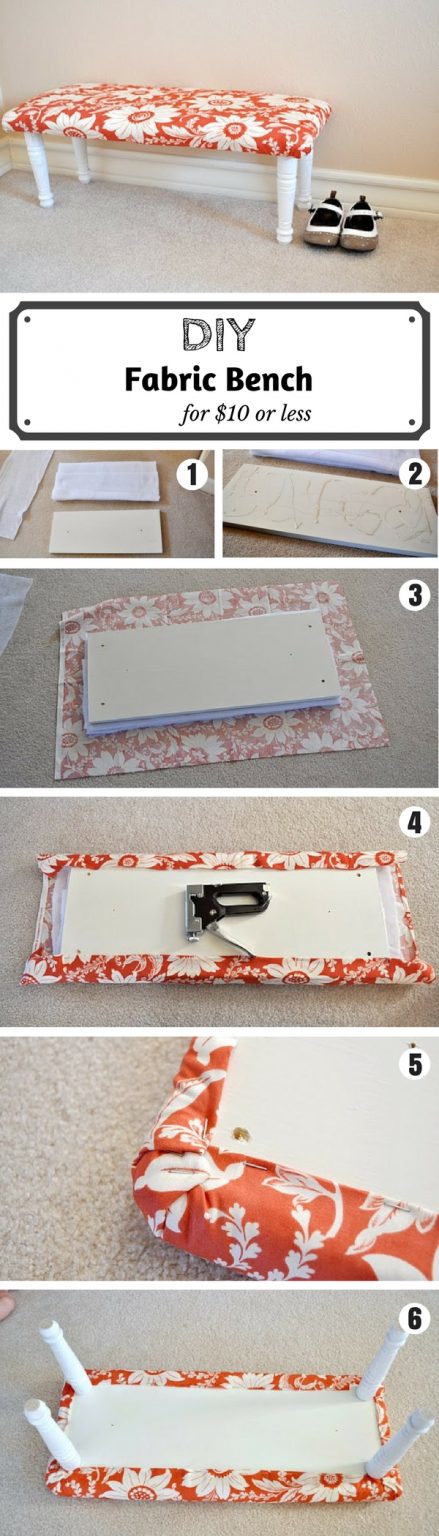 DIY
Fabric Bench
for $10 or less

1

2

3

4

5

6