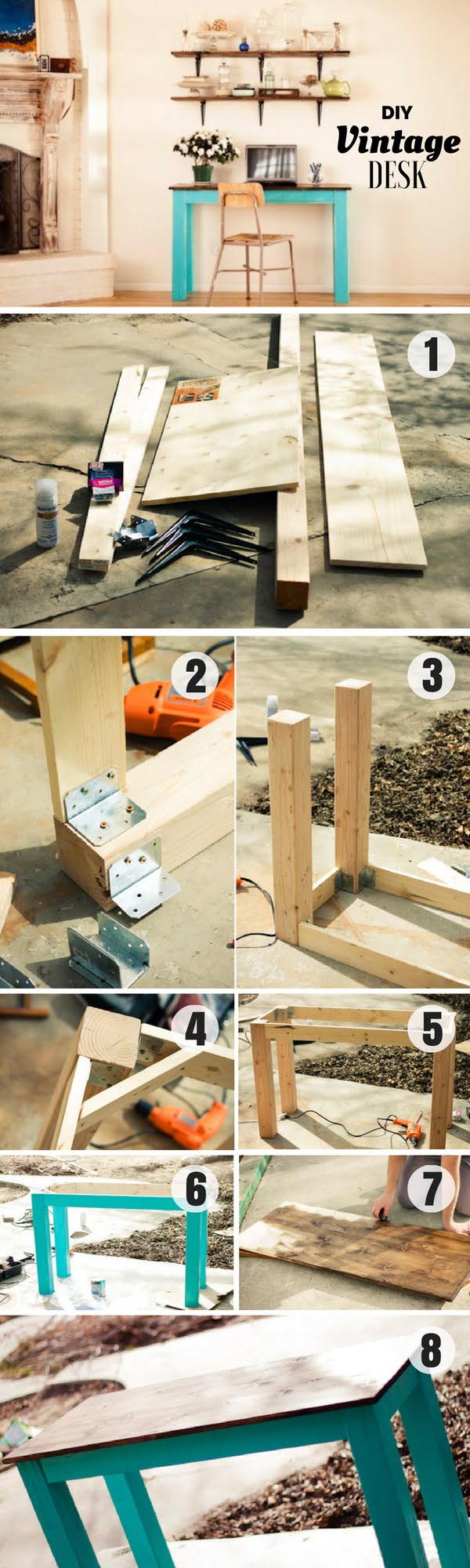 DIY
Vintage
DESK

1

2

3

4

5

6

7

8