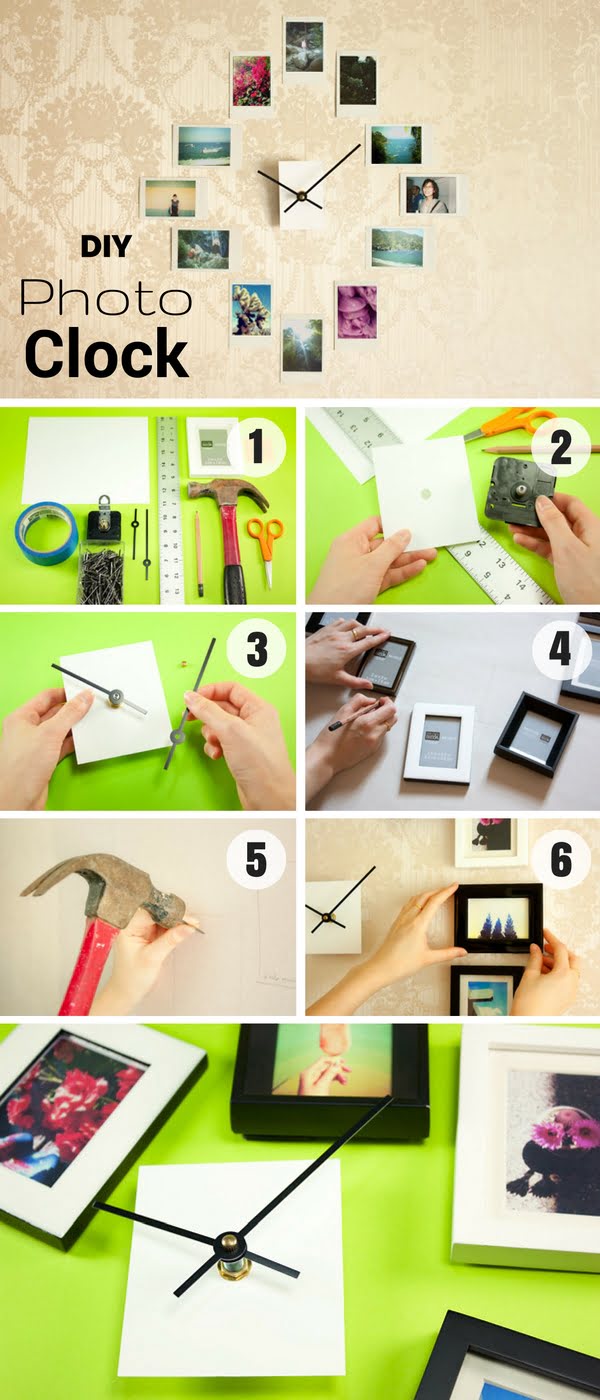 DIY
Photo
Clock

1

2

3

4

5

6