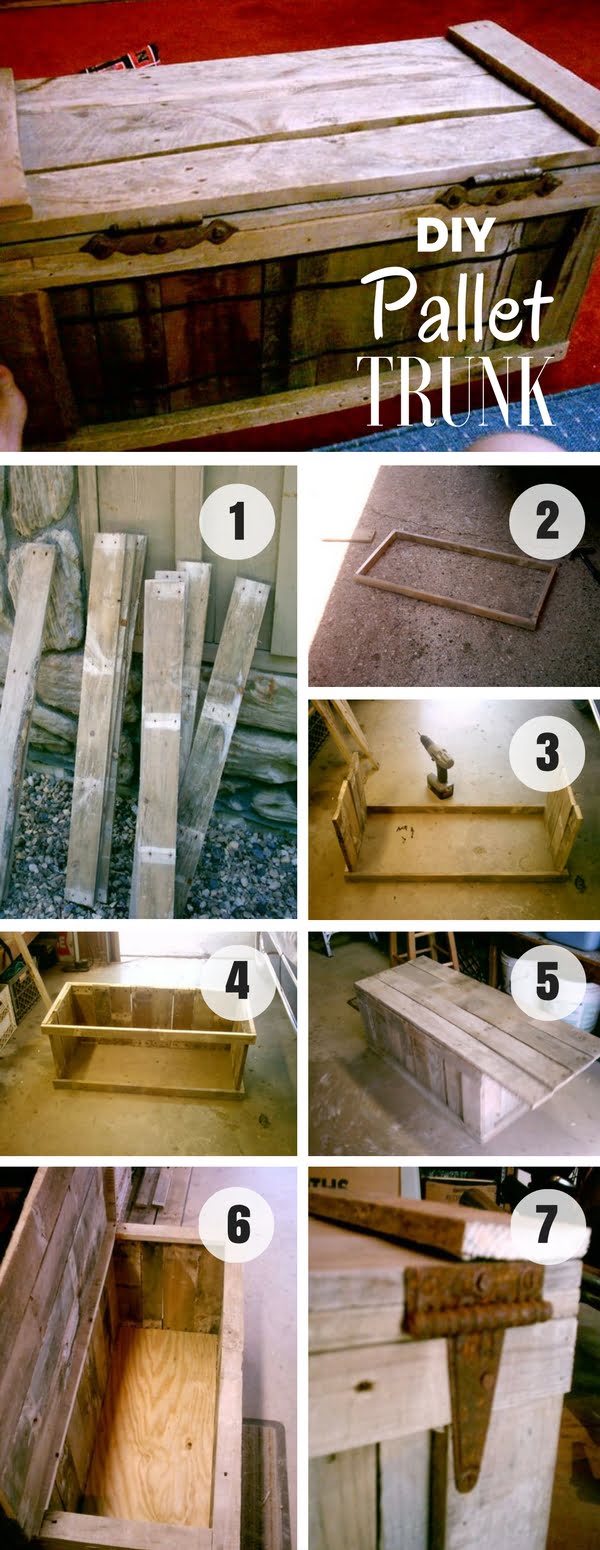 DIY
Pallet
TRUNK

1

2

3

4

5

6

7