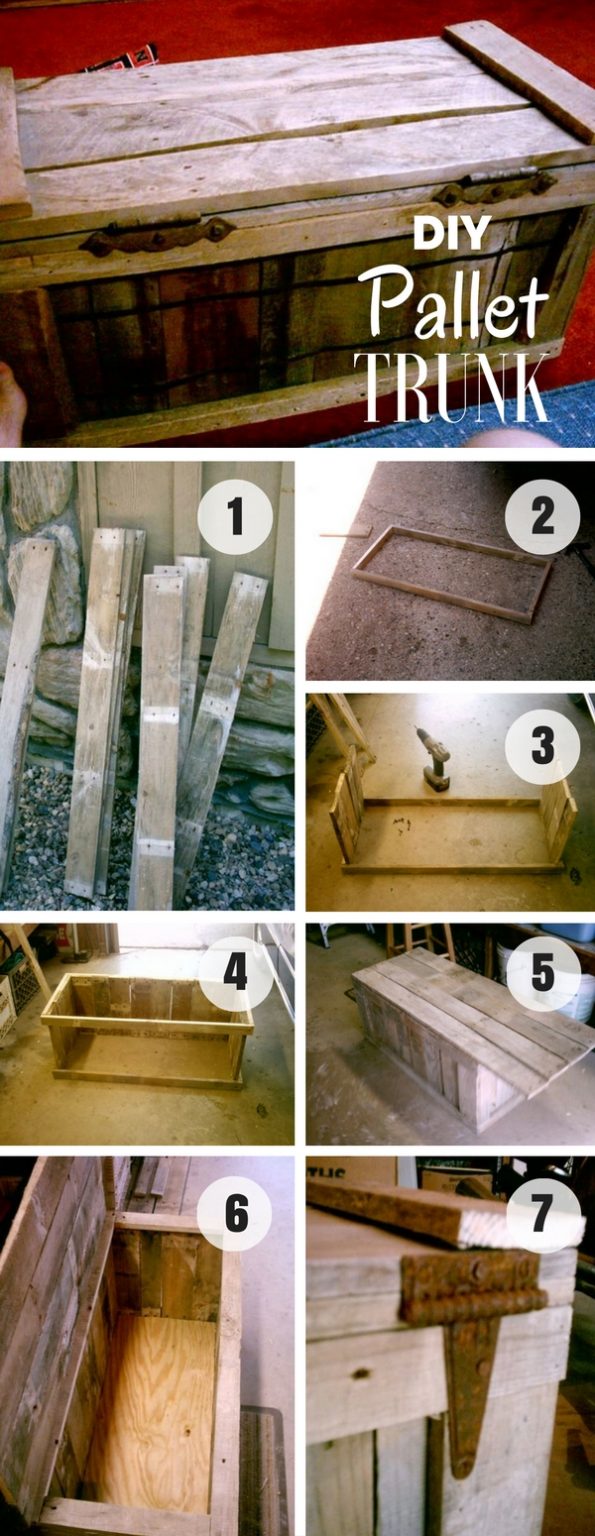 DIY
Pallet
TRUNK

1

2

3

4

5

6

7