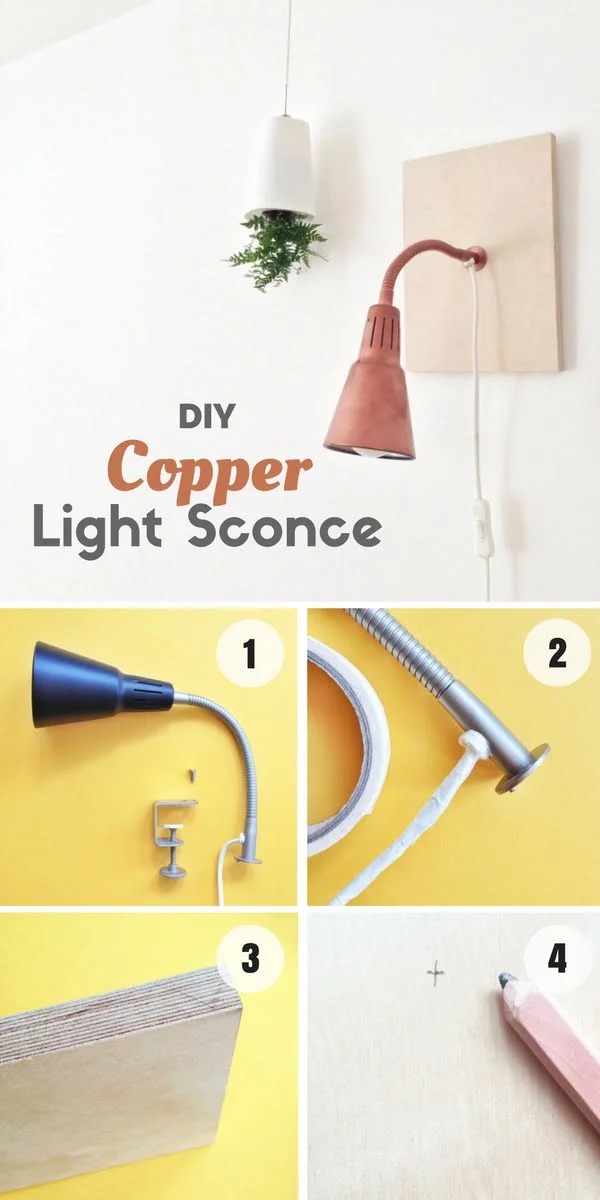 DIY
Copper
Light Sconce

1

2

3

4