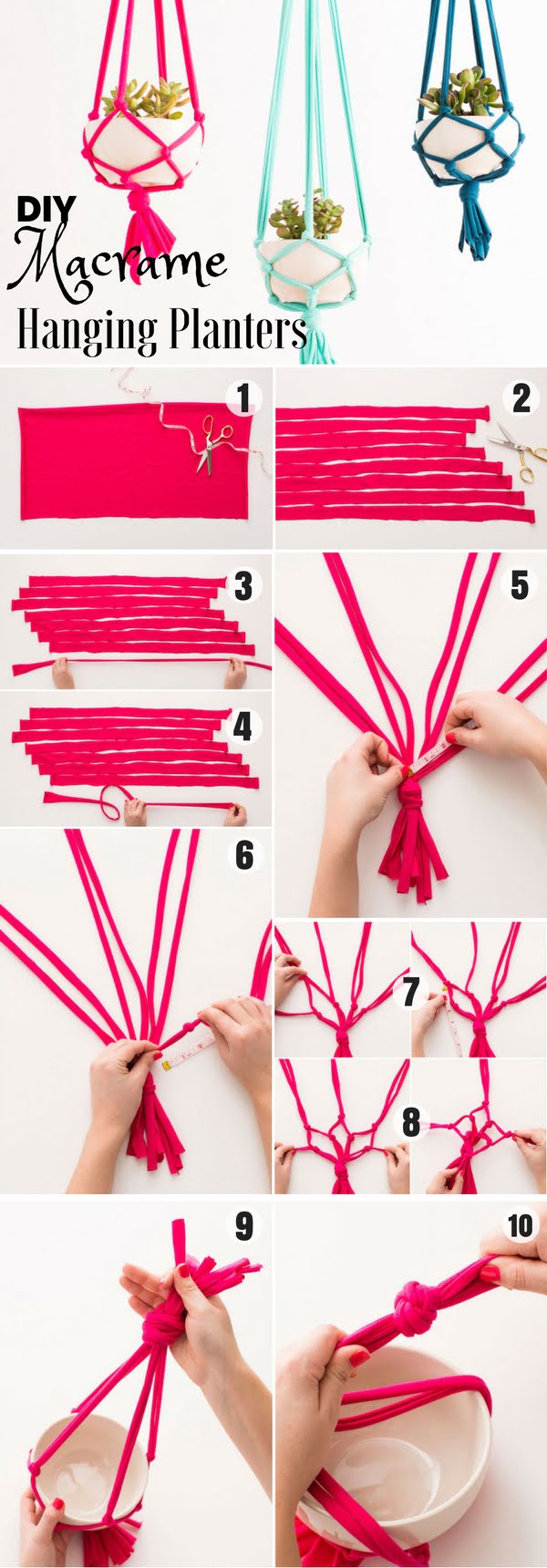 DIY
Macrame
Hanging Planters

1

2

3

4

5

6

7

8

9

10