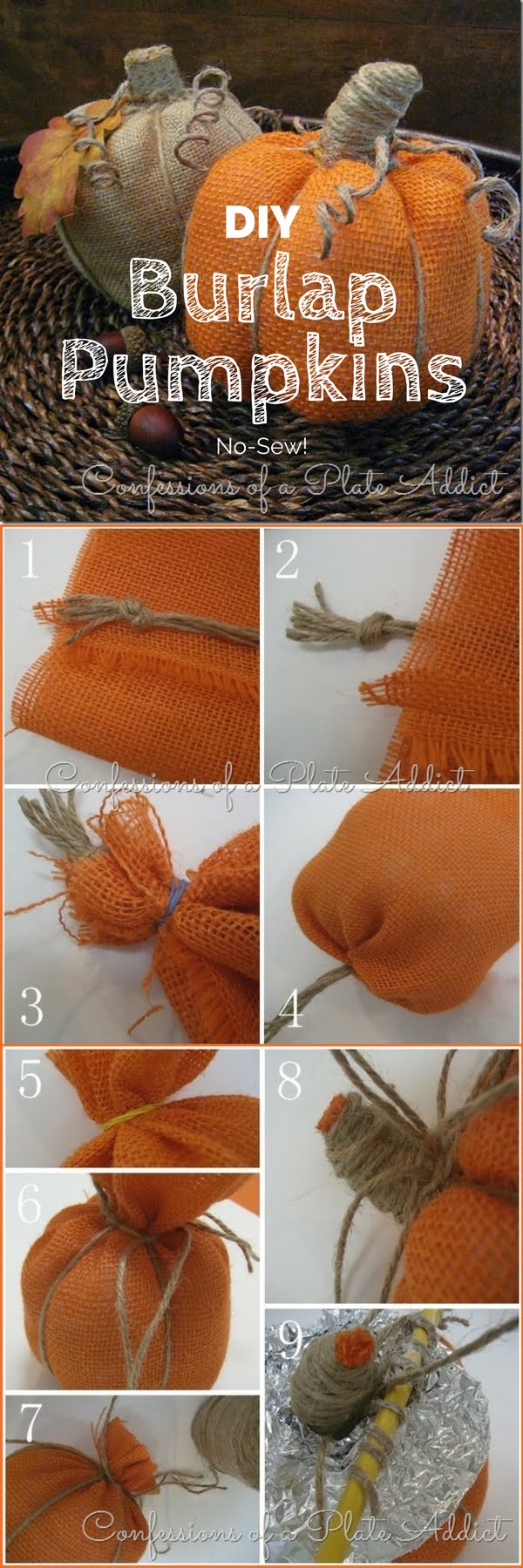 DIY
Burlap
Pumpkins
No-Sew!
Confessions of a Plate Addict

1
2
Confessions of a Plate Addict
3
4
5
8
6
9
7
Confessions of a Plate Addict